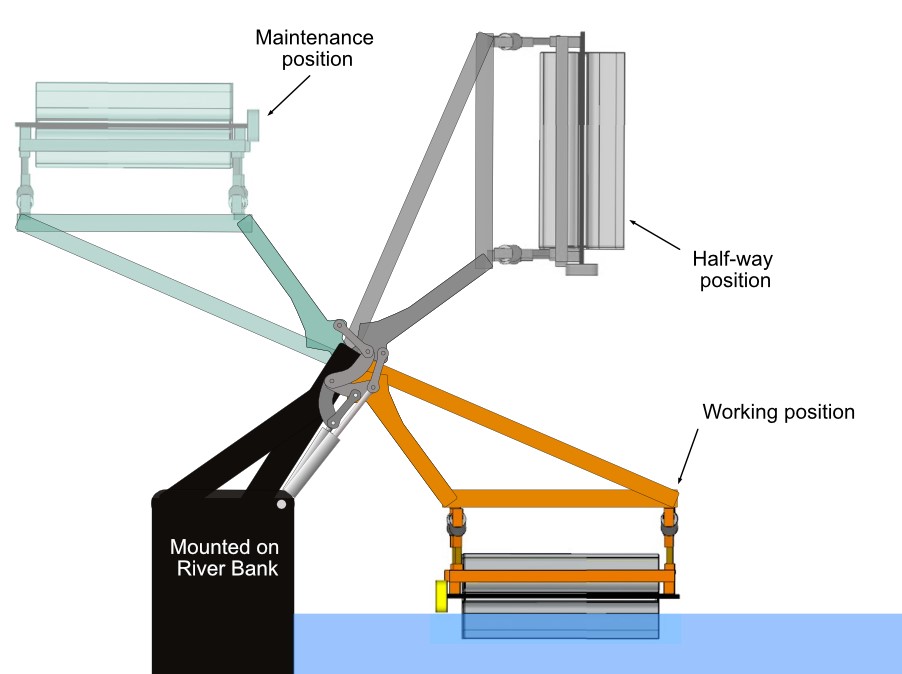 Maintenance position

Half-way position

Working position

Mounted on River Bank